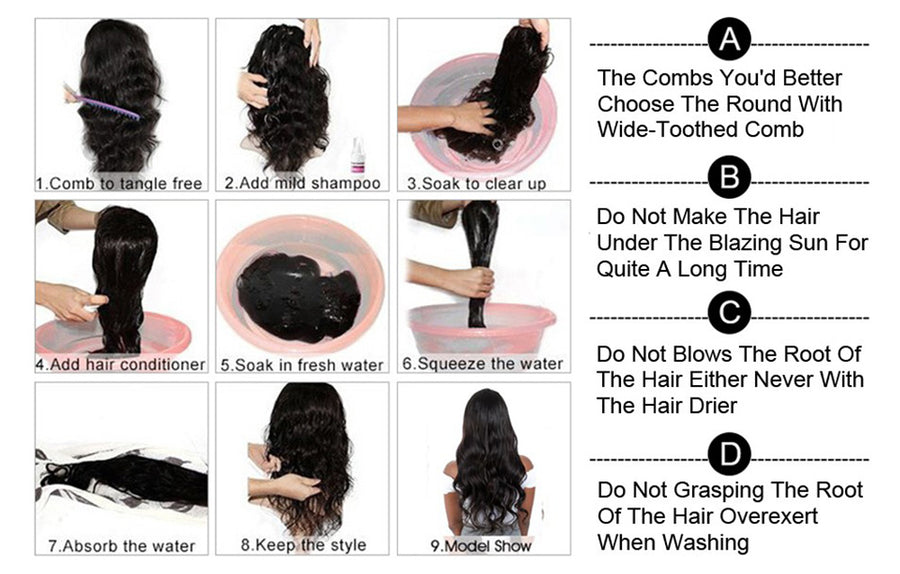 1.Comb to tangle free

2.Add mild shampoo

3.Soak to clear up

4.Add hair conditioner

5.Soak in fresh water

6.Squeeze the water

7.Absorb the water

8.Keep the style

9.Model Show

A

The Combs You'd Better Choose The Round With Wide-Toothed Comb

B

Do Not Make The Hair Under The Blazing Sun For Quite A Long Time

C

Do Not Blows The Root Of The Hair Either Never With The Hair Drier

D

Do Not Grasping The Root Of The Hair Overexert When Washing